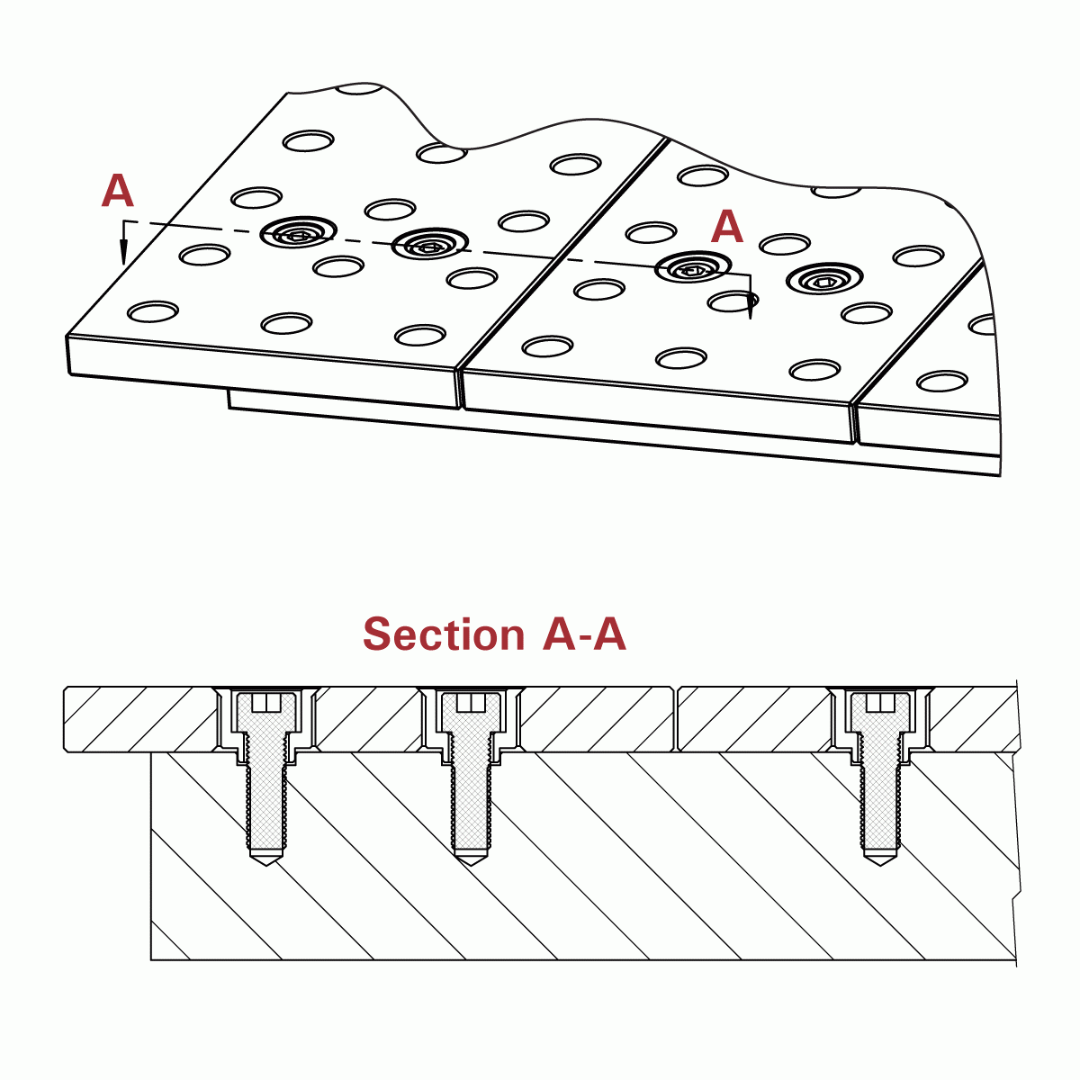 A

A

Section A-A