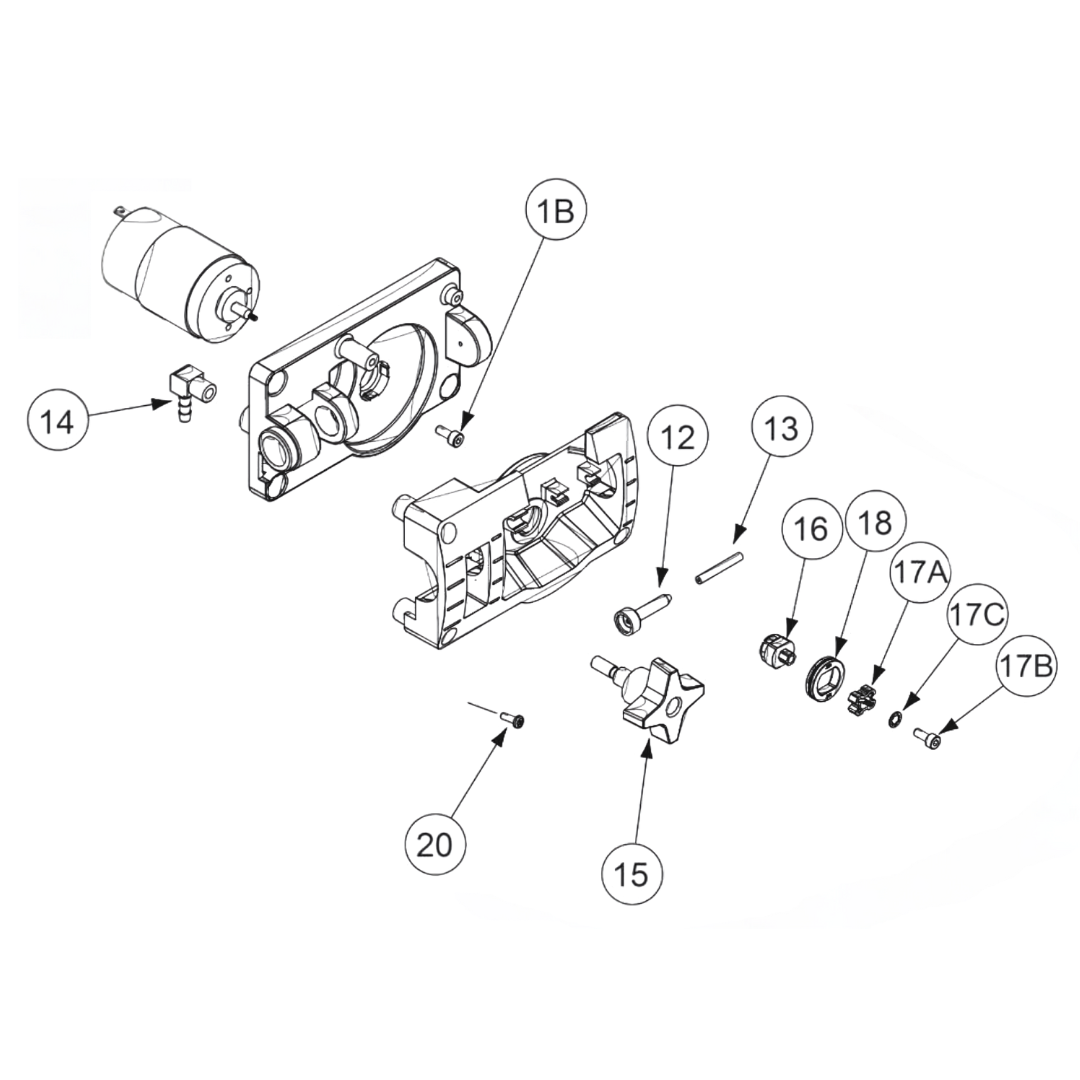 1B
14
12
13
16
18
17A
17C
17B
20
15